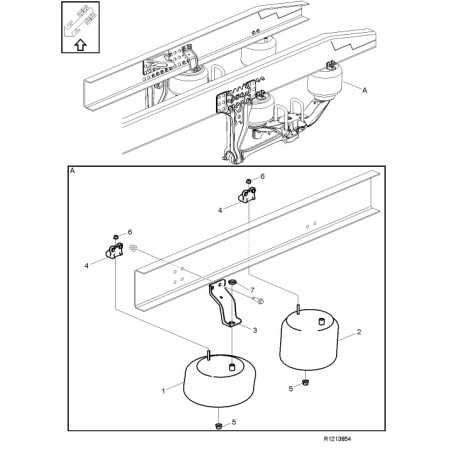 A

A

6

4

6

4

7

3

2

1

5

5

R1213854